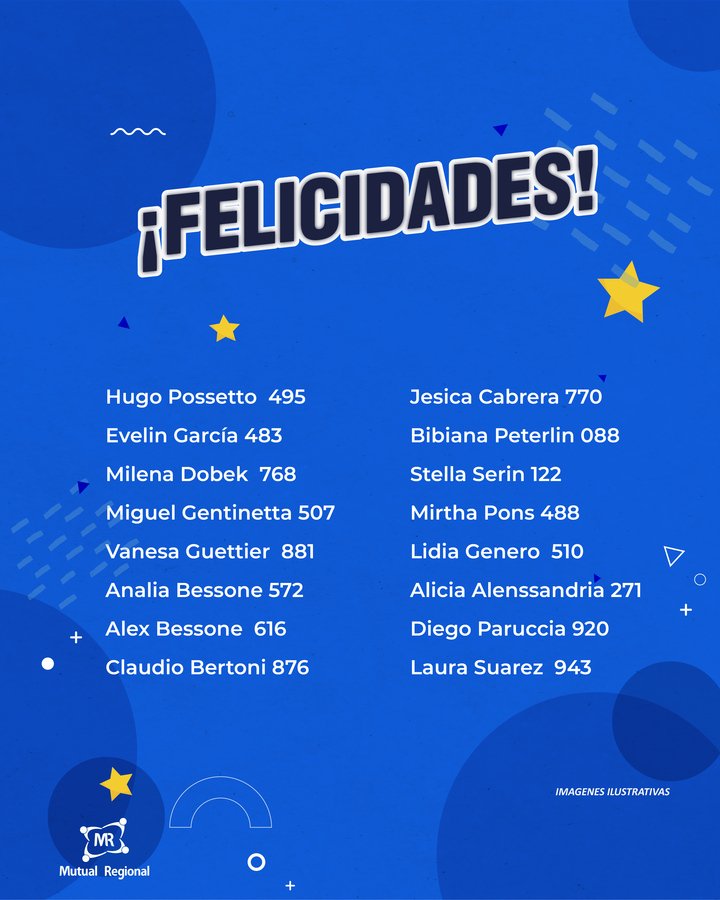 ¡FELICIDADES!

Hugo Possetto 495
Evelin García 483
Milena Dobek 768
Miguel Gentinetta 507
Vanesa Guettier 881
Analia Bessone 572
Alex Bessone 616
Claudio Bertoni 876

Jesica Cabrera 770
Bibiana Peterlin 088
Stella Serin 122
Mirtha Pons 488
Lidia Genero 510
Alicia Alenssandria 271
Diego Paruccia 920
Laura Suarez 943

IMAGENES ILUSTRATIVAS

MR
Mutual Regional